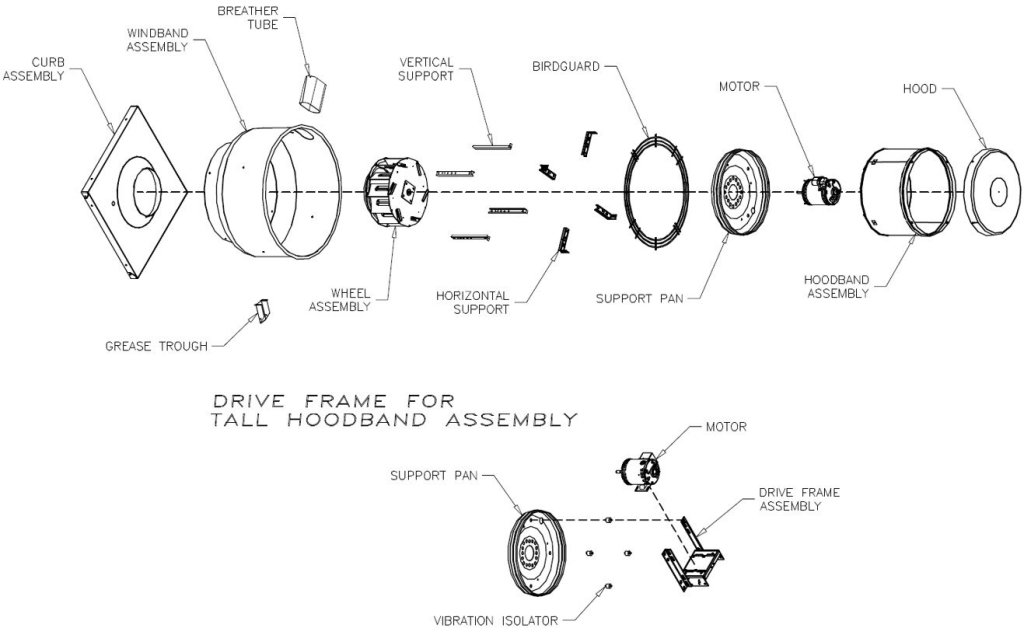 CURB ASSEMBLY

WINDBAND ASSEMBLY

BREATHER TUBE

VERTICAL SUPPORT

BIRDGUARD

MOTOR

HOOD

WHEEL ASSEMBLY

HORIZONTAL SUPPORT

SUPPORT PAN

HOODBAND ASSEMBLY

GREASE TROUGH

DRIVE FRAME FOR
TALL HOODBAND ASSEMBLY

MOTOR

SUPPORT PAN

DRIVE FRAME ASSEMBLY

VIBRATION ISOLATOR