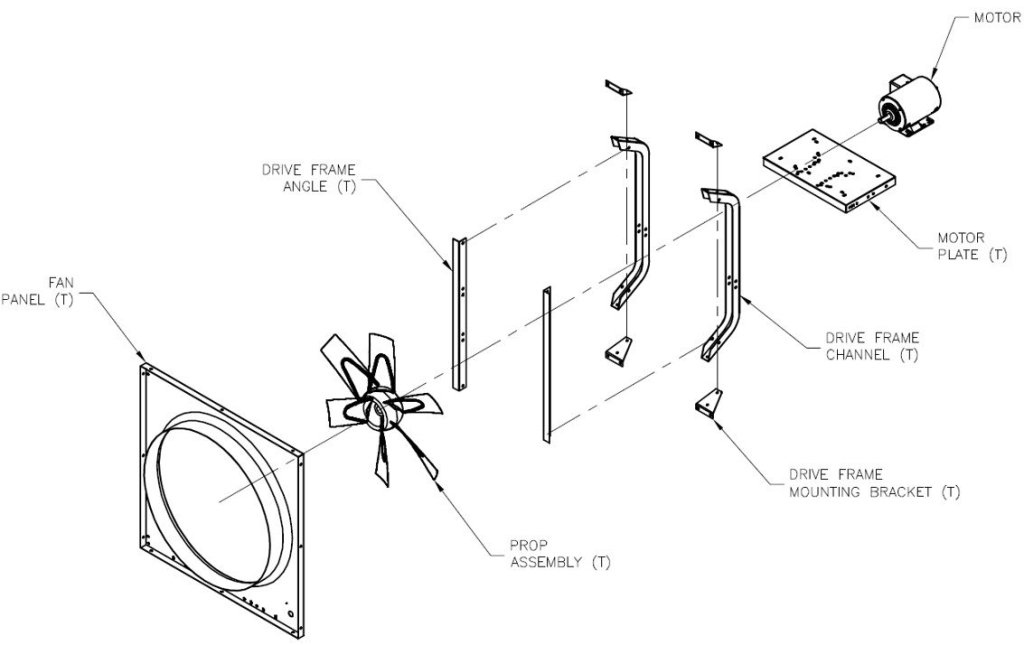 MOTOR

DRIVE FRAME ANGLE (T)

MOTOR PLATE (T)

FAN PANEL (T)

DRIVE FRAME CHANNEL (T)

DRIVE FRAME MOUNTING BRACKET (T)

PROP ASSEMBLY (T)